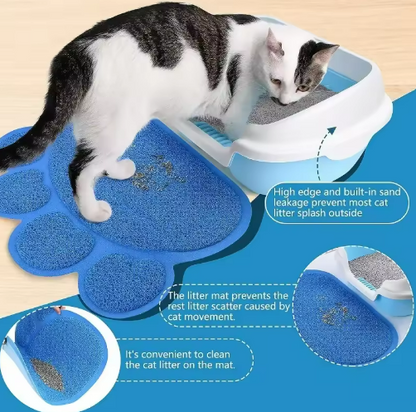 High edge and built-in sand leakage prevent most cat litter splash outside

The litter mat prevents the rest litter scatter caused by cat movement.

It's convenient to clean the cat litter on the mat.