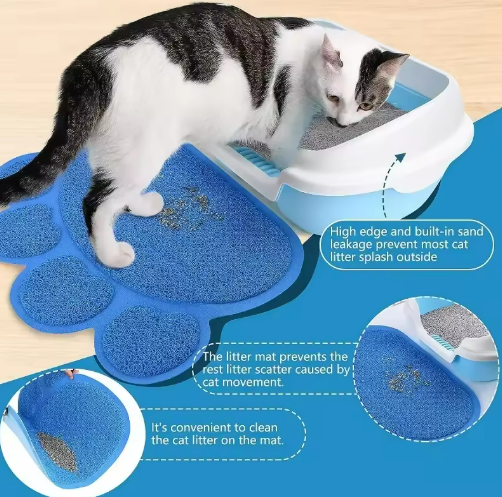 High edge and built-in sand leakage prevent most cat litter splash outside

The litter mat prevents the rest litter scatter caused by cat movement.

It's convenient to clean the cat litter on the mat.